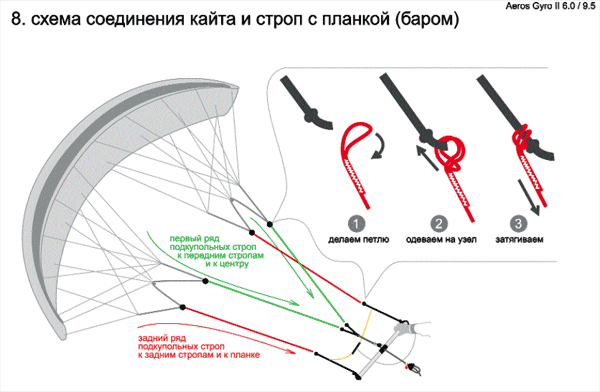 Aeros Gyro II 6.0 / 9.5

8. схема соединения кайта и строп с планкой (баром)

1
делаем петлю

2
одеваем на узел

3
затягиваем

первый ряд подкупольных строп к передним стропам и к центру

задний ряд подкупольных строп к задним стропам и к планке